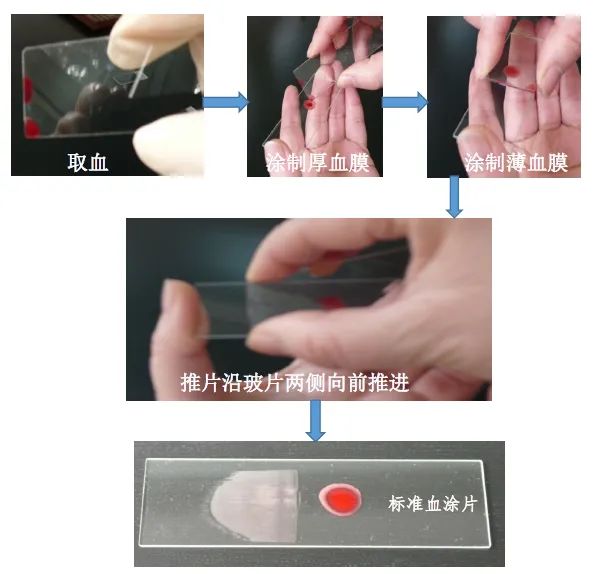 取血

涂制厚血膜

涂制薄血膜

推片沿玻片两侧向前推进

标准血涂片